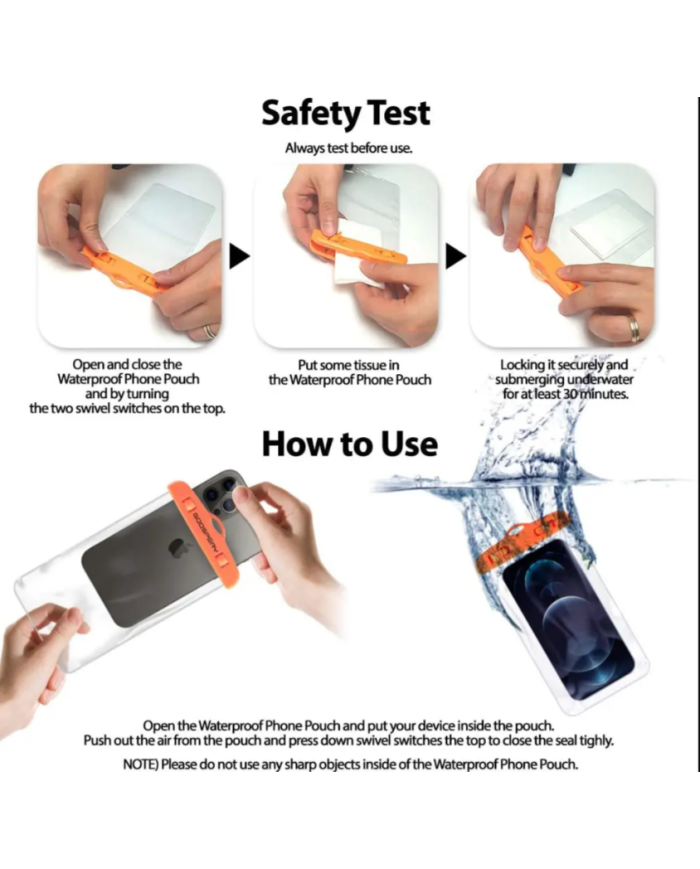 Safety Test

Always test before use.

Open and close the Waterproof Phone Pouch and by turning the two swivel switches on the top.

Put some tissue in the Waterproof Phone Pouch

Locking it securely and submerging underwater for at least 30 minutes.

How to Use

GOOSPERY

Open the Waterproof Phone Pouch and put your device inside the pouch. Push out the air from the pouch and press down swivel switches the top to close the seal tighly.

NOTE) Please do not use any sharp objects inside of the Waterproof Phone Pouch.