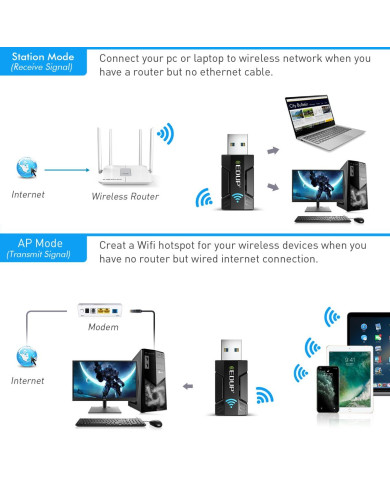 Station Mode
(Receive Signal)

Connect your pc or laptop to wireless network when you have a router but no ethernet cable.

Internet

Wireless Router

EDUP

AP Mode
(Transmit Signal)

Creat a Wifi hotspot for your wireless devices when you have no router but wired internet connection.

Modem

Internet

EDUP