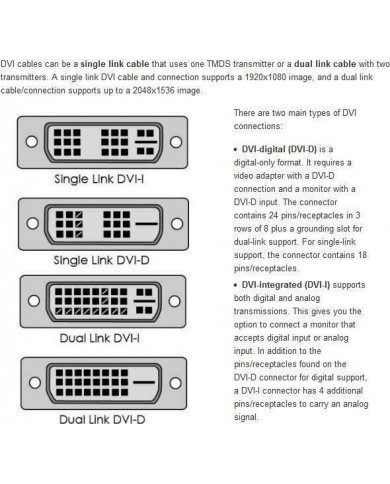 DVI cables can be a single link cable that uses one TMDS transmitter or a dual link cable with two transmitters. A single link DVI cable and connection supports a 1920x1080 image, and a dual link cable/connection supports up to a 2048x1536 image.

Single Link DVI-I

Single Link DVI-D

Dual Link DVI-I

Dual Link DVI-D

There are two main types of DVI connections:

• DVI-digital (DVI-D) is a digital-only format. It requires a video adapter with a DVI-D connection and a monitor with a DVI-D input. The connector contains 24 pins/receptacles in 3 rows of 8 plus a grounding slot for dual-link support. For single-link support, the connector contains 18 pins/receptacles.

• DVI-integrated (DVI-I) supports both digital and analog transmissions. This gives you the option to connect a monitor that accepts digital input or analog input. In addition to the pins/receptacles found on the DVI-D connector for digital support, a DVI-I connector has 4 additional pins/receptacles to carry an analog signal.